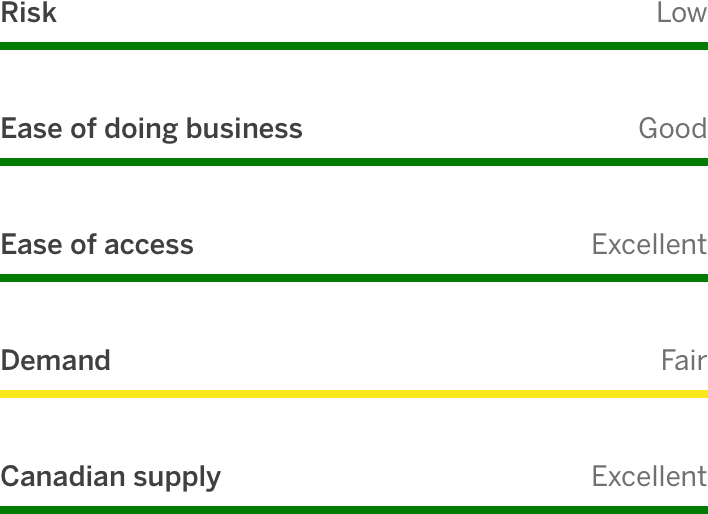 Risk Low

Ease of doing business Good

Ease of access Excellent

Demand Fair

Canadian supply Excellent