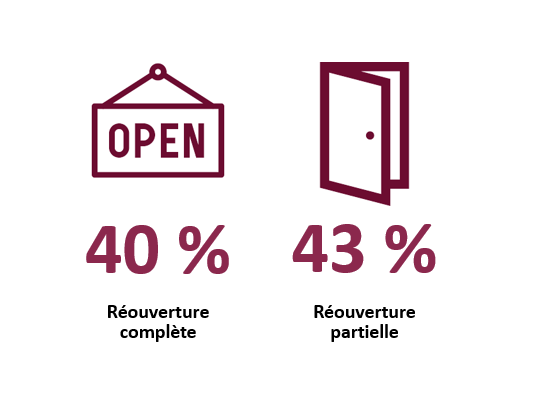 OPEN

40 %

Réouverture complète

43 %

Réouverture partielle